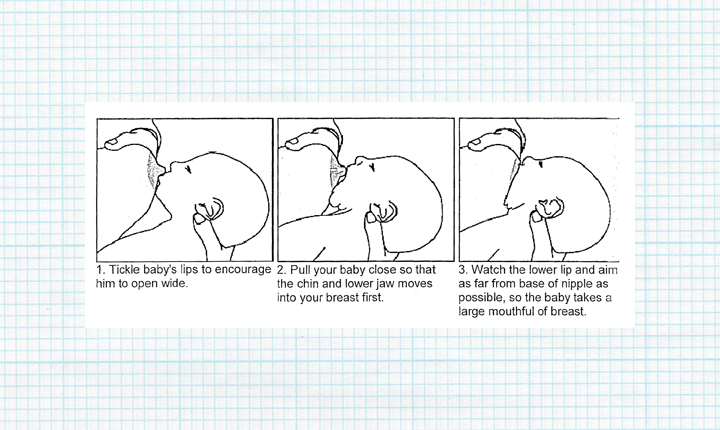 1. Tickle baby's lips to encourage him to open wide.

2. Pull your baby close so that the chin and lower jaw moves into your breast first.

3. Watch the lower lip and aim as far from base of nipple as possible, so the baby takes a large mouthful of breast.